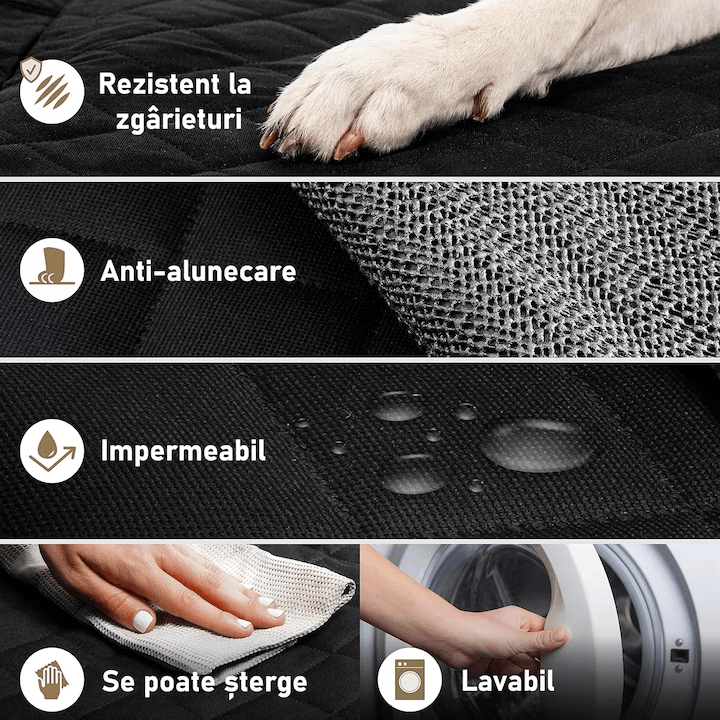 Rezistent la zgârieturi

Anti-alunecare

Impermeabil

Se poate șterge

Lavabil