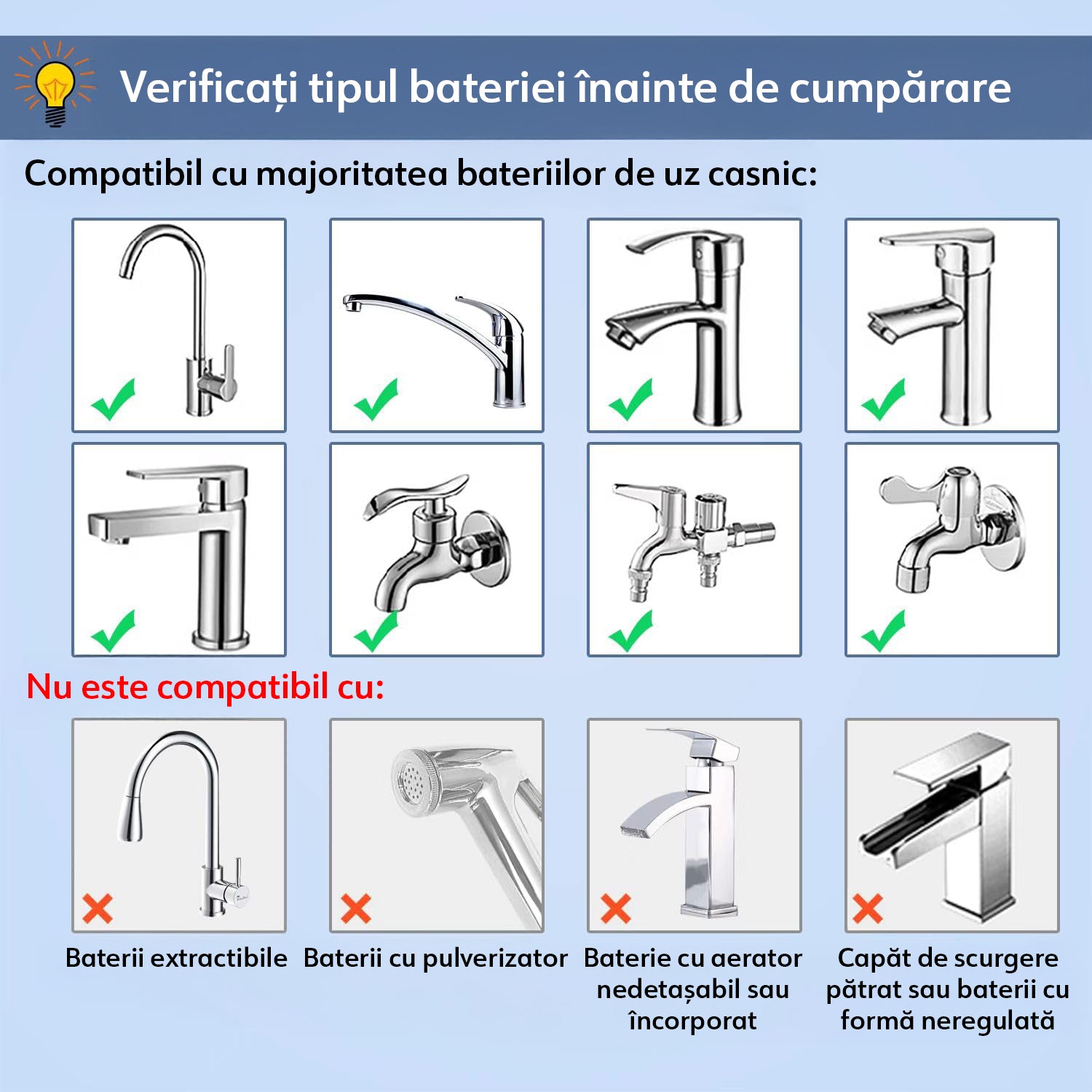 Verificați tipul bateriei înainte de cumpărare

Compatibil cu majoritatea bateriilor de uz casnic:

Nu este compatibil cu:

Baterii extractibile

Baterii cu pulverizator

Baterie cu aerator nedetașabil sau încorporat

Capăt de scurgere pătrat sau baterii cu formă neregulată